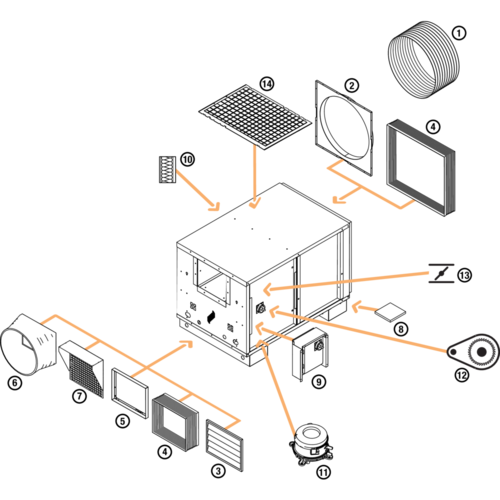 1
14
2
4
10
13
8
12
9
6
7
5
4
3
11